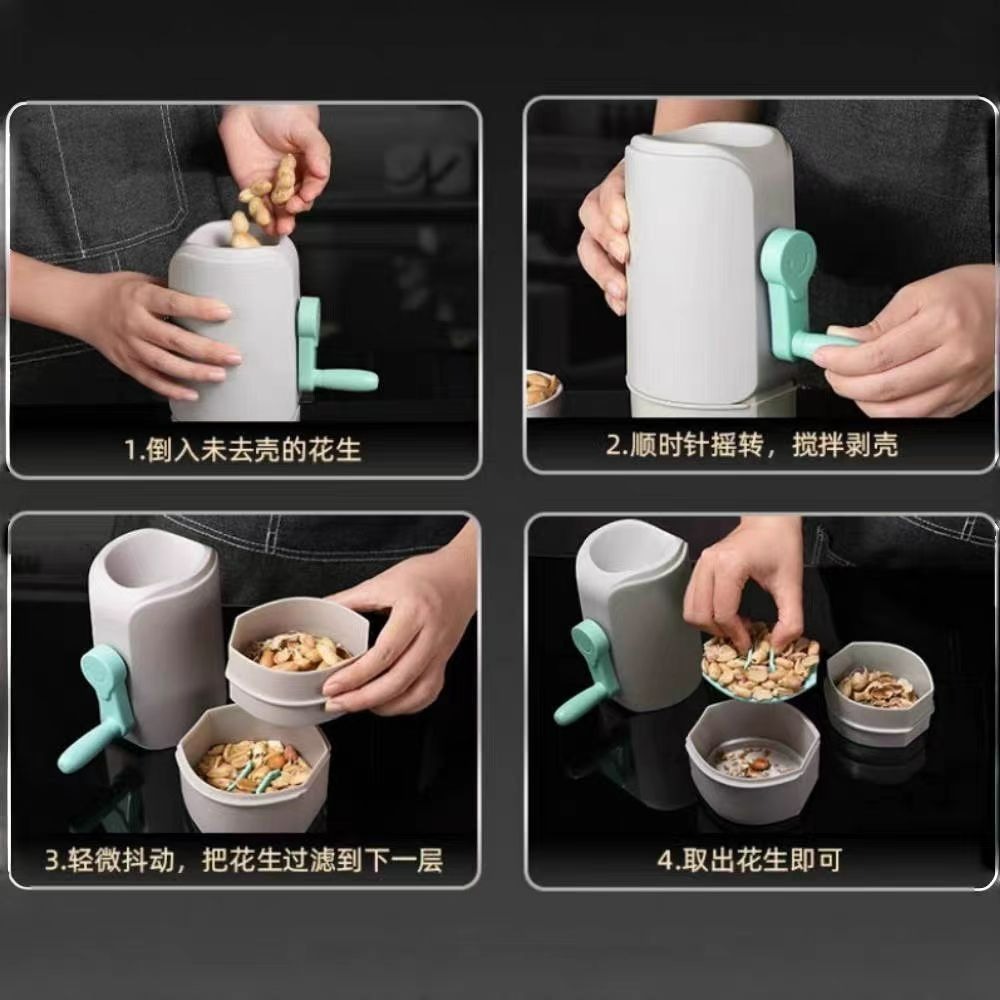 1.倒入未去壳的花生

2.顺时针摇转，搅拌剥壳

3.轻微抖动，把花生过滤到下一层

4.取出花生即可