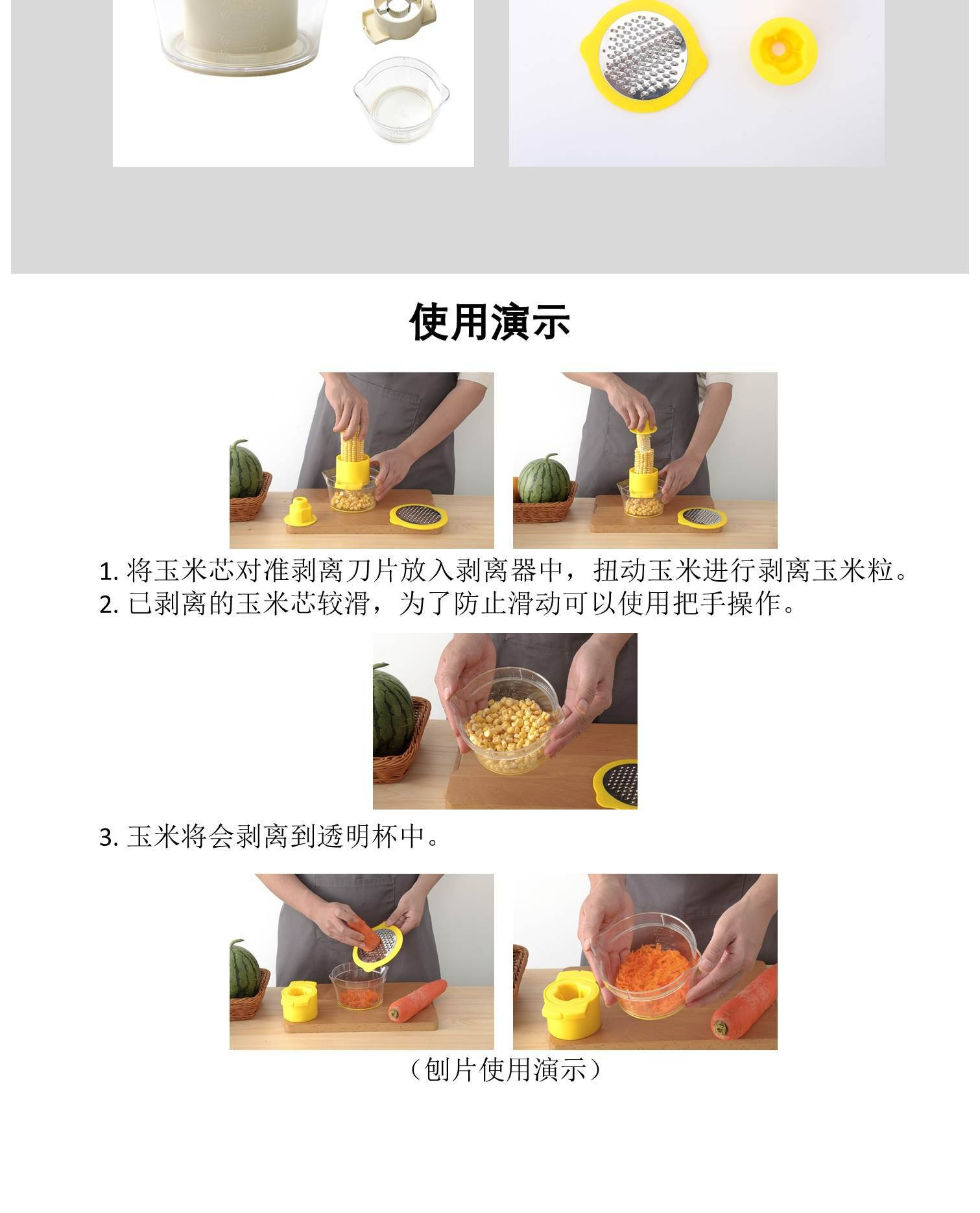 使用演示

1. 将玉米芯对准剥离刀片放入剥离器中，扭动玉米进行剥离玉米粒。
2. 已剥离的玉米芯较滑，为了防止滑动可以使用把手操作。

3. 玉米将会剥离到透明杯中。

（刨片使用演示）