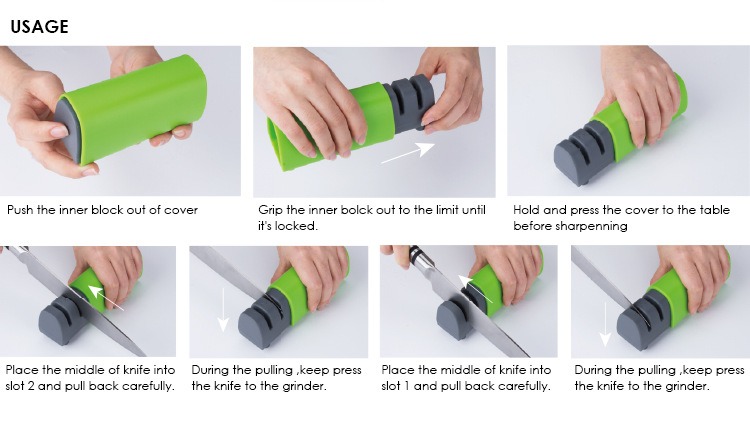 USAGE

Push the inner block out of cover

Grip the inner bolck out to the limit until it's locked.

Hold and press the cover to the table before sharpenning

Place the middle of knife into slot 2 and pull back carefully.

During the pulling ,keep press the knife to the grinder.

Place the middle of knife into slot 1 and pull back carefully.

During the pulling ,keep press the knife to the grinder.